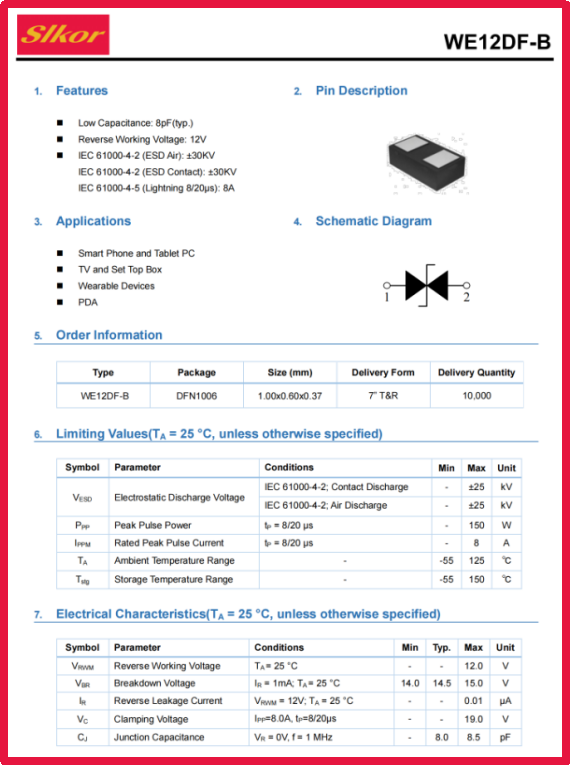 Slkor

WE12DF-B

1. Features

■ Low Capacitance: 8pF(typ.)
■ Reverse Working Voltage: 12V
■ IEC 61000-4-2 (ESD Air): ±30KV
IEC 61000-4-2 (ESD Contact): ±30KV
IEC 61000-4-5 (Lightning 8/20μs): 8A

2. Pin Description

3. Applications

■ Smart Phone and Tablet PC
■ TV and Set Top Box
■ Wearable Devices
■ PDA

4. Schematic Diagram

1 2

5. Order Information

| Type | Package | Size (mm) | Delivery Form | Delivery Quantity |
|---|---|---|---|---|
| WE12DF-B | DFN1006 | 1.00x0.60x0.37 | 7" T&R | 10,000 |

6. Limiting Values($T_A$ = 25 °C, unless otherwise specified)

| Symbol | Parameter | Conditions | Min | Max | Unit |
|---|---|---|---|---|---|
| $V_{ESD}$ | Electrostatic Discharge Voltage | IEC 61000-4-2; Contact Discharge | - | ±25 | kV |
| | | IEC 61000-4-2; Air Discharge | - | ±25 | kV |
| $P_{PP}$ | Peak Pulse Power | $t_P$ = 8/20 μs | - | 150 | W |
| $I_{PPM}$ | Rated Peak Pulse Current | $t_P$ = 8/20 μs | - | 8 | A |
| $T_A$ | Ambient Temperature Range | - | -55 | 125 | °C |
| $T_{stg}$ | Storage Temperature Range | - | -55 | 150 | °C |

7. Electrical Characteristics($T_A$ = 25 °C, unless otherwise specified)

| Symbol | Parameter | Conditions | Min | Typ. | Max | Unit |
|---|---|---|---|---|---|---|
| $V_{RWM}$ | Reverse Working Voltage | $T_A$ = 25 °C | - | - | 12.0 | V |
| $V_{BR}$ | Breakdown Voltage | $I_R$ = 1mA; $T_A$ = 25 °C | 14.0 | 14.5 | 15.0 | V |
| $I_R$ | Reverse Leakage Current | $V_{RWM}$ = 12V; $T_A$ = 25 °C | - | - | 0.01 | μA |
| $V_C$ | Clamping Voltage | $I_{PP}$=8.0A, $t_P$=8/20μs | - | - | 19.0 | V |
| $C_J$ | Junction Capacitance | $V_R$ = 0V, f = 1 MHz | - | 8.0 | 8.5 | pF |