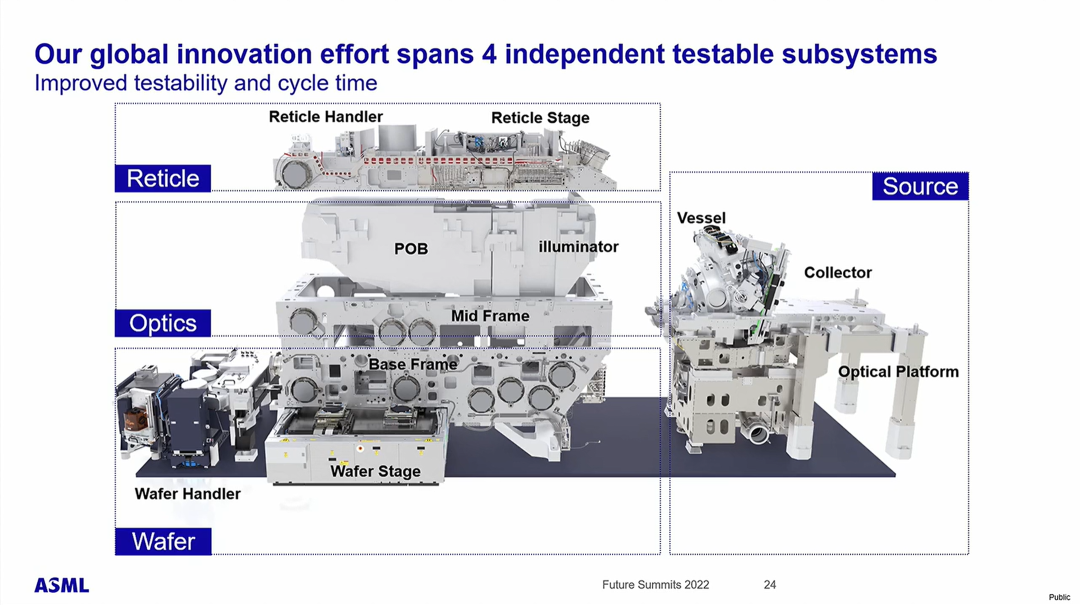 Our global innovation effort spans 4 independent testable subsystems
Improved testability and cycle time

Reticle Handler
Reticle Stage
Reticle

Source
Vessel
POB
illuminator
Collector
Optics
Mid Frame
Base Frame
Optical Platform
Wafer Stage
Wafer Handler
Wafer

ASML
Future Summits 2022
24
Public